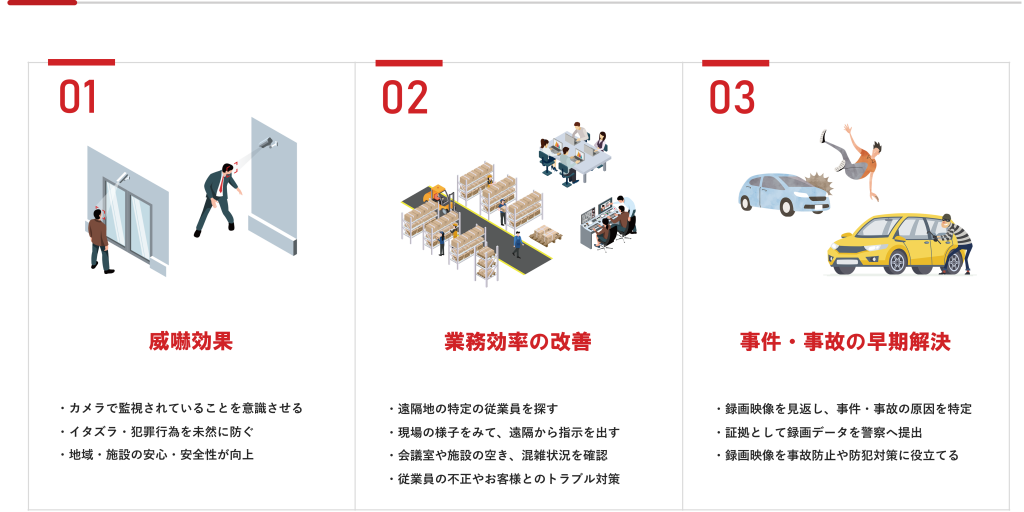 01

威嚇効果

・カメラで監視されていることを意識させる
・イタズラ・犯罪行為を未然に防ぐ
・地域・施設の安心・安全性が向上

02

業務効率の改善

・遠隔地の特定の従業員を探す
・現場の様子をみて、遠隔から指示を出す
・会議室や施設の空き、混雑状況を確認
・従業員の不正やお客様とのトラブル対策

03

事件・事故の早期解決

・録画映像を見返し、事件・事故の原因を特定
・証拠として録画データを警察へ提出
・録画映像を事故防止や防犯対策に役立てる